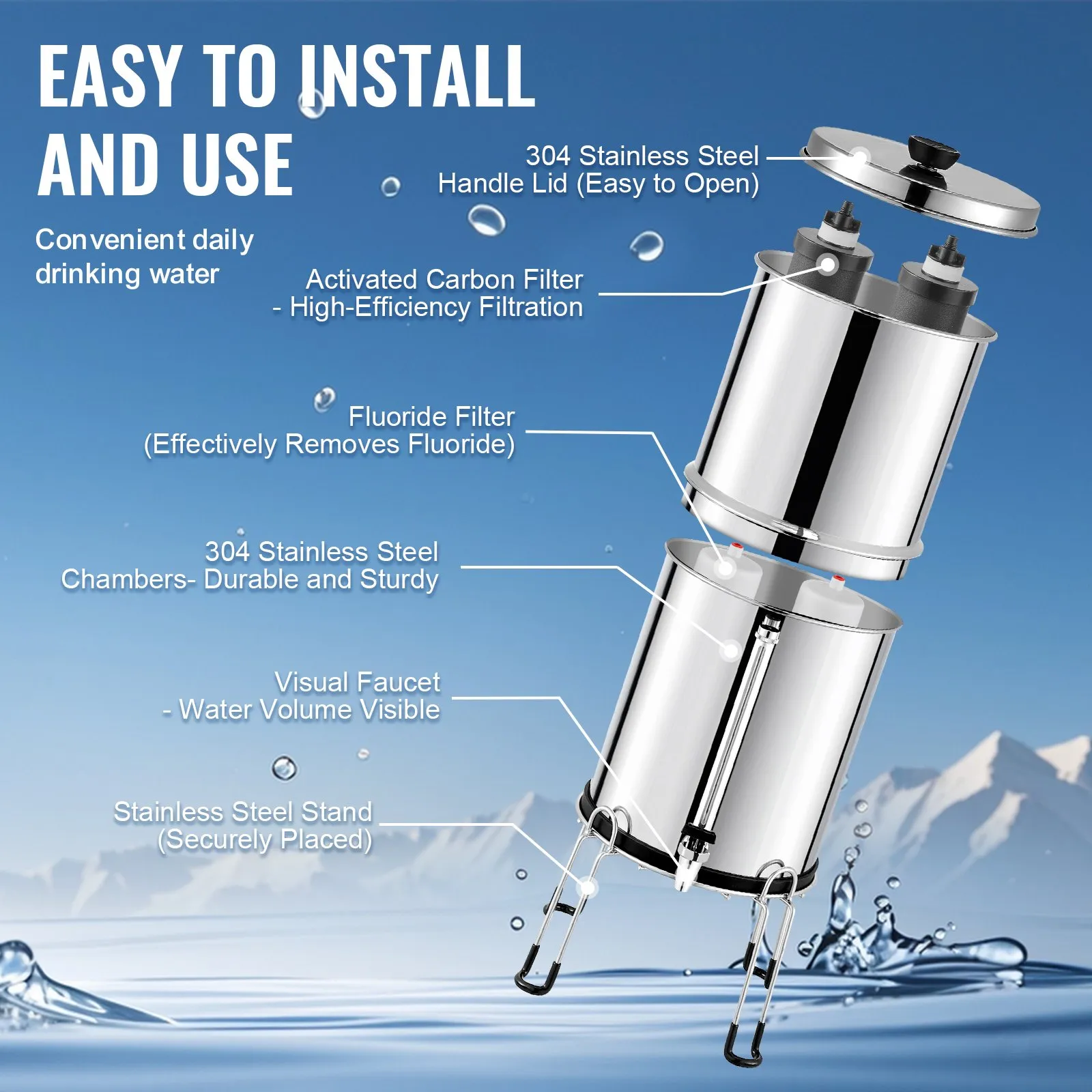 EASY TO INSTALL AND USE

Convenient daily drinking water

304 Stainless Steel Handle Lid (Easy to Open)

Activated Carbon Filter - High-Efficiency Filtration

Fluoride Filter (Effectively Removes Fluoride)

304 Stainless Steel Chambers- Durable and Sturdy

Visual Faucet - Water Volume Visible

Stainless Steel Stand (Securely Placed)